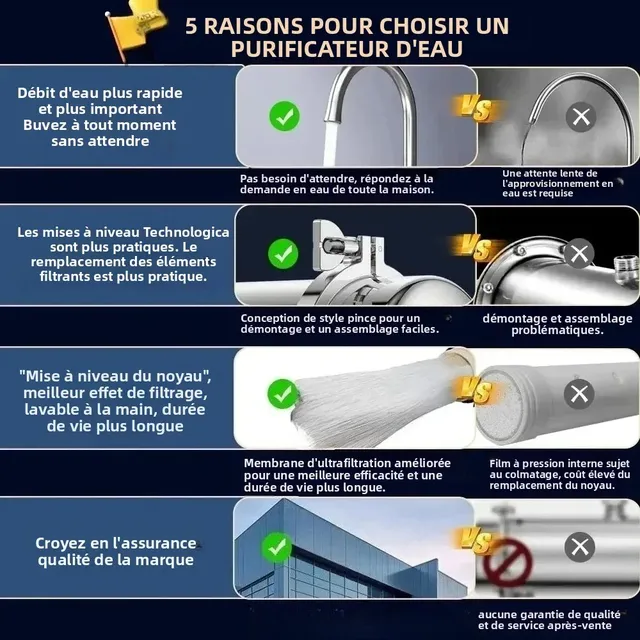 5 RAISONS POUR CHOISIR UN PURIFICATEUR D'EAU

Débit d'eau plus rapide et plus important Buvez à tout moment sans attendre

VS

Pas besoin d'attendre, répondez à la demande en eau de toute la maison.

Une attente lente de l'approvisionnement en eau est requise

Les mises à niveau Technologica sont plus pratiques. Le remplacement des éléments filtrants est plus pratique.

VS

Conception de style pince pour un démontage et un assemblage faciles.

démontage et assemblage problématiques.

"Mise à niveau du noyau", meilleur effet de filtrage, lavable à la main, durée de vie plus longue

VS

Membrane d'ultrafiltration améliorée pour une meilleure efficacité et une durée de vie plus longue.

Film à pression interne sujet au colmatage, coût élevé du remplacement du noyau.

Croyez en l'assurance qualité de la marque

VS

aucune garantie de qualité et de service après-vente