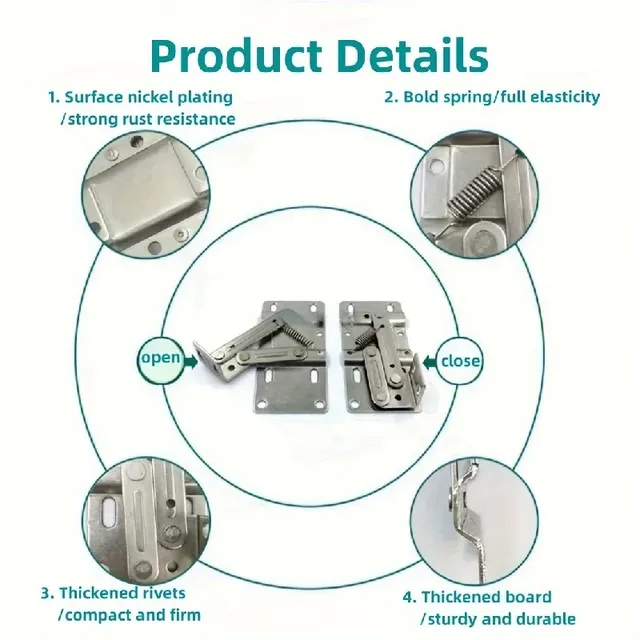 Product Details

1. Surface nickel plating
/strong rust resistance

2. Bold spring/full elasticity

open

close

3. Thickened rivets
/compact and firm

4. Thickened board
/sturdy and durable