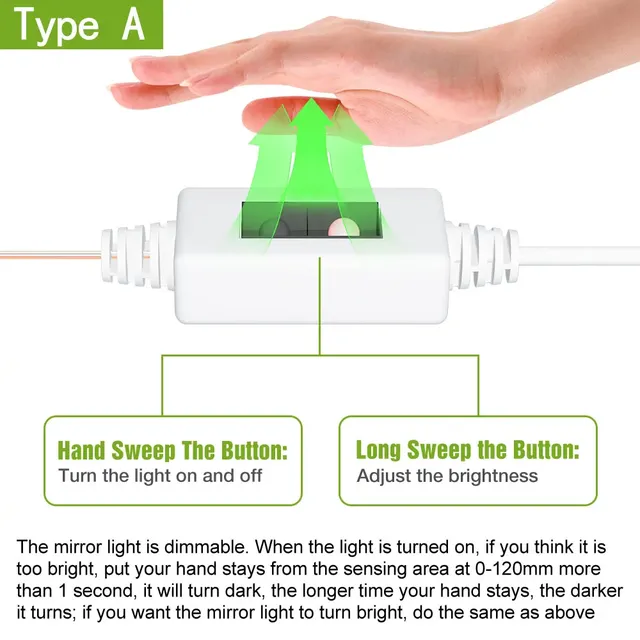 Type A

Hand Sweep The Button:
Turn the light on and off

Long Sweep the Button:
Adjust the brightness

The mirror light is dimmable. When the light is turned on, if you think it is too bright, put your hand stays from the sensing area at 0-120mm more than 1 second, it will turn dark, the longer time your hand stays, the darker it turns; if you want the mirror light to turn bright, do the same as above