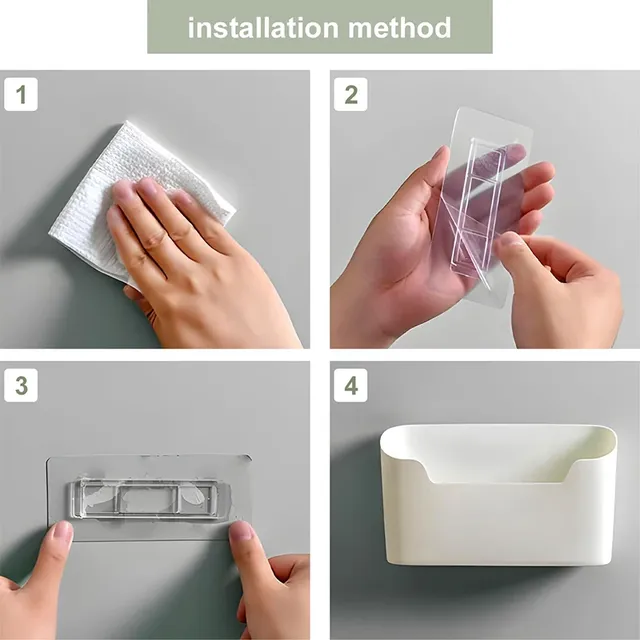 installation method

1

2

3

4