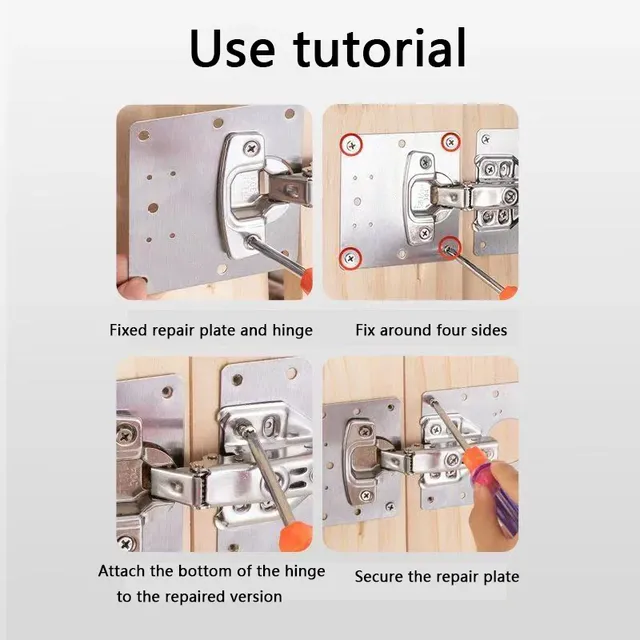 Use tutorial

Fixed repair plate and hinge

Fix around four sides

Attach the bottom of the hinge to the repaired version

Secure the repair plate