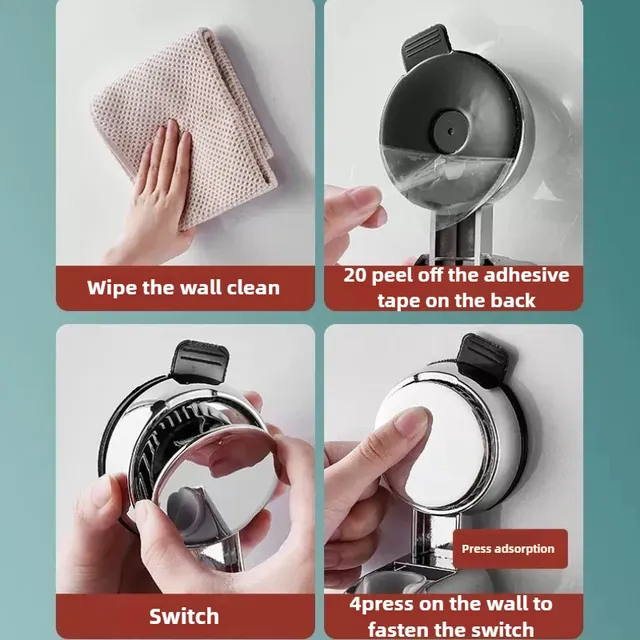 Wipe the wall clean

20 peel off the adhesive tape on the back

Switch

Press adsorption

4press on the wall to fasten the switch