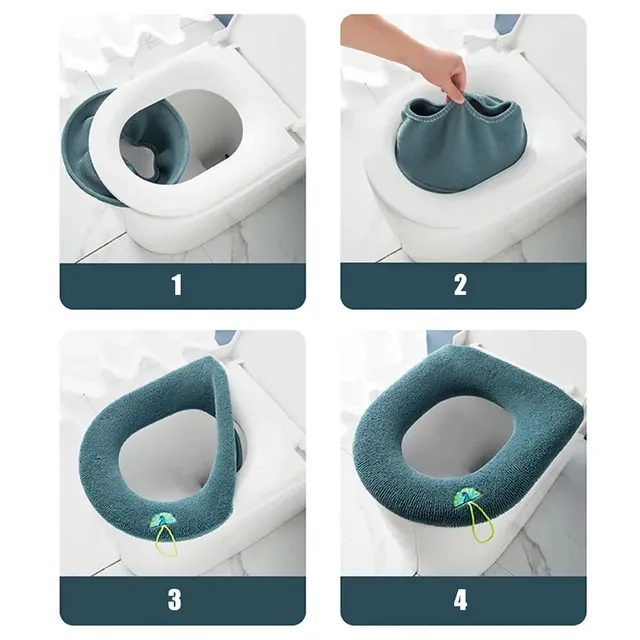 1

2

3

4