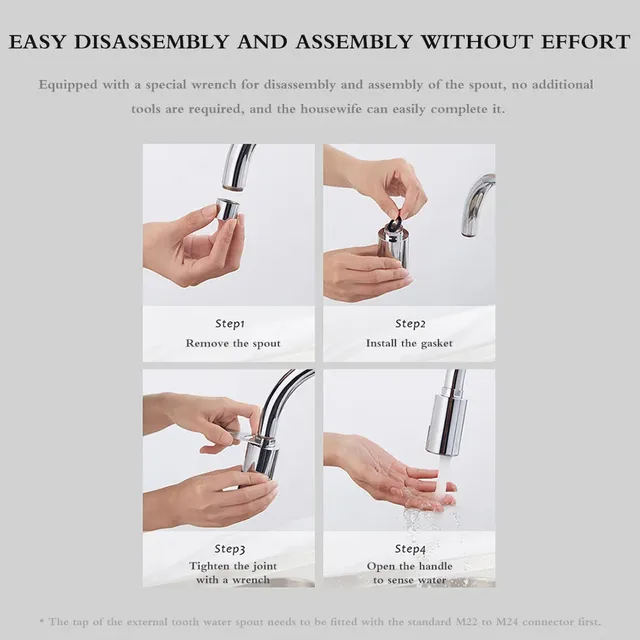 EASY DISASSEMBLY AND ASSEMBLY WITHOUT EFFORT

Equipped with a special wrench for disassembly and assembly of the spout, no additional tools are required, and the housewife can easily complete it.

Step1
Remove the spout

Step2
Install the gasket

Step3
Tighten the joint
with a wrench

Step4
Open the handle
to sense water

* The tap of the external tooth water spout needs to be fitted with the standard M22 to M24 connector first.